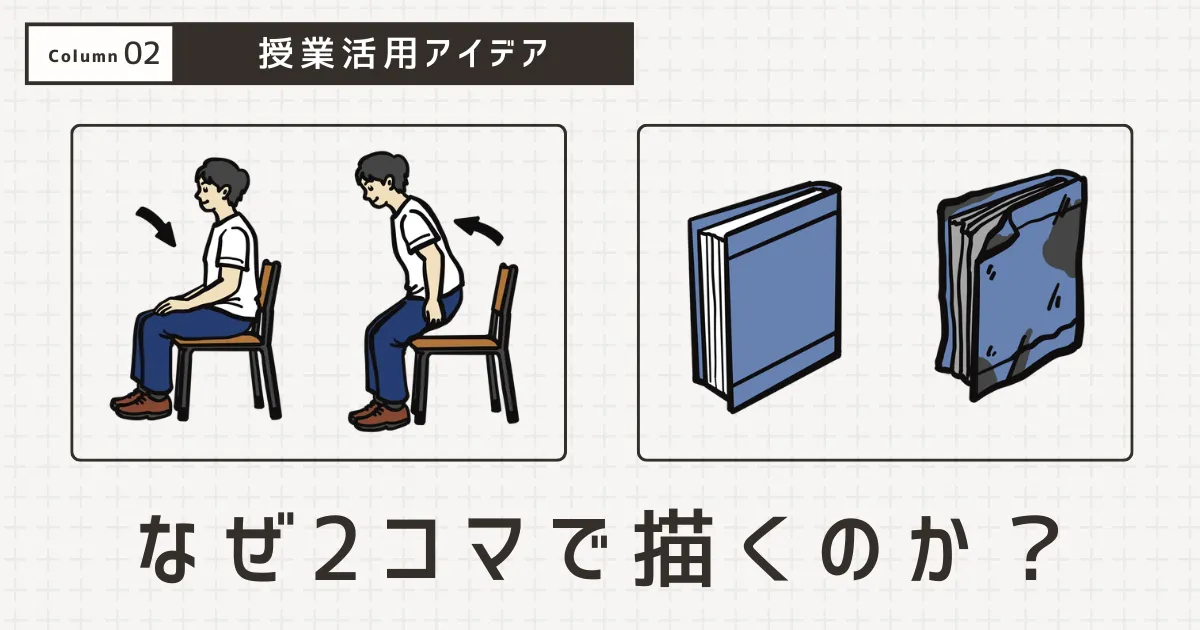 Column 02

授業活用アイデア

なぜ2コマで描くのか？